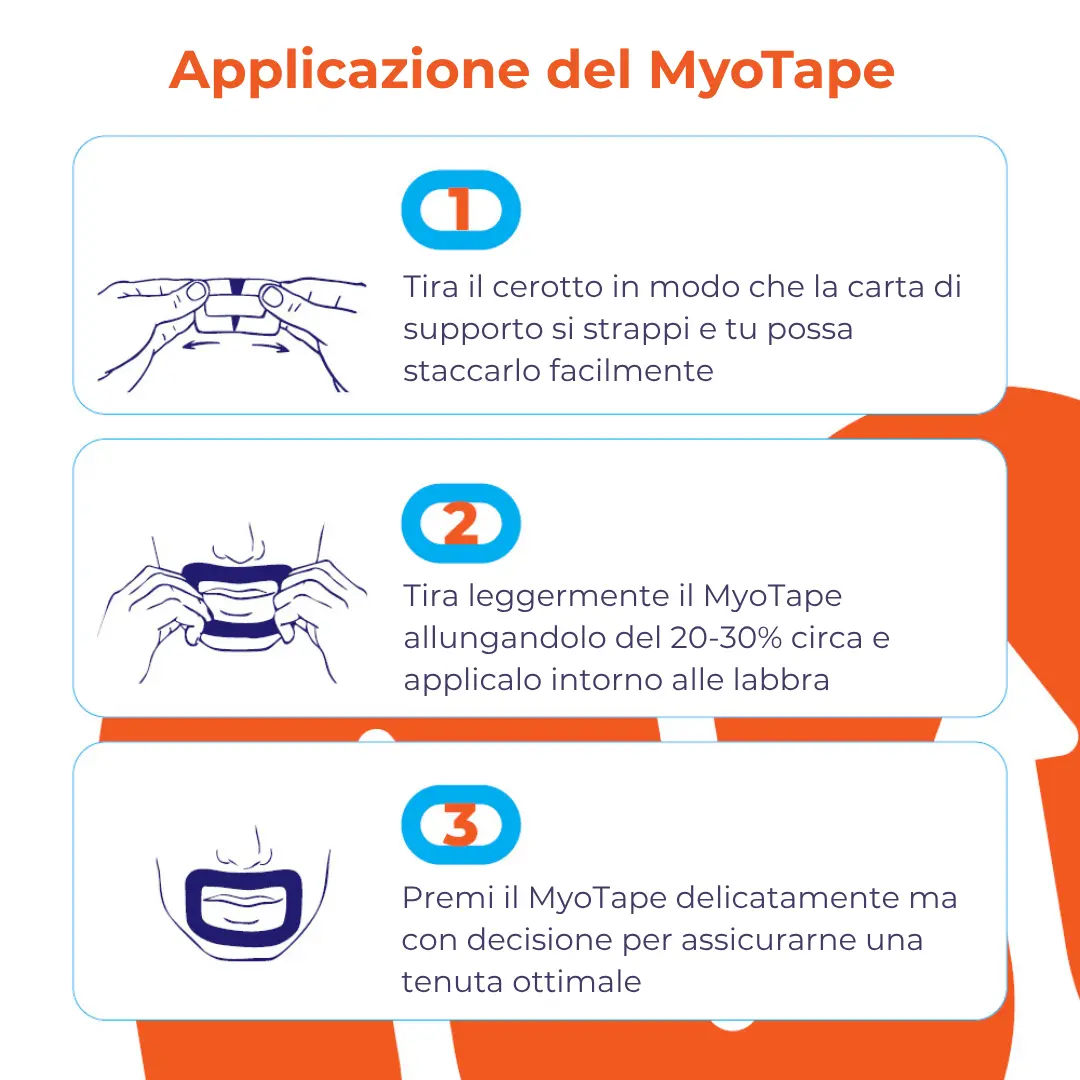 Applicazione del MyoTape

1

Tira il cerotto in modo che la carta di supporto si strappi e tu possa staccarlo facilmente

2

Tira leggermente il MyoTape allungandolo del 20-30% circa e applicalo intorno alle labbra

3

Premi il MyoTape delicatamente ma con decisione per assicurarne una tenuta ottimale