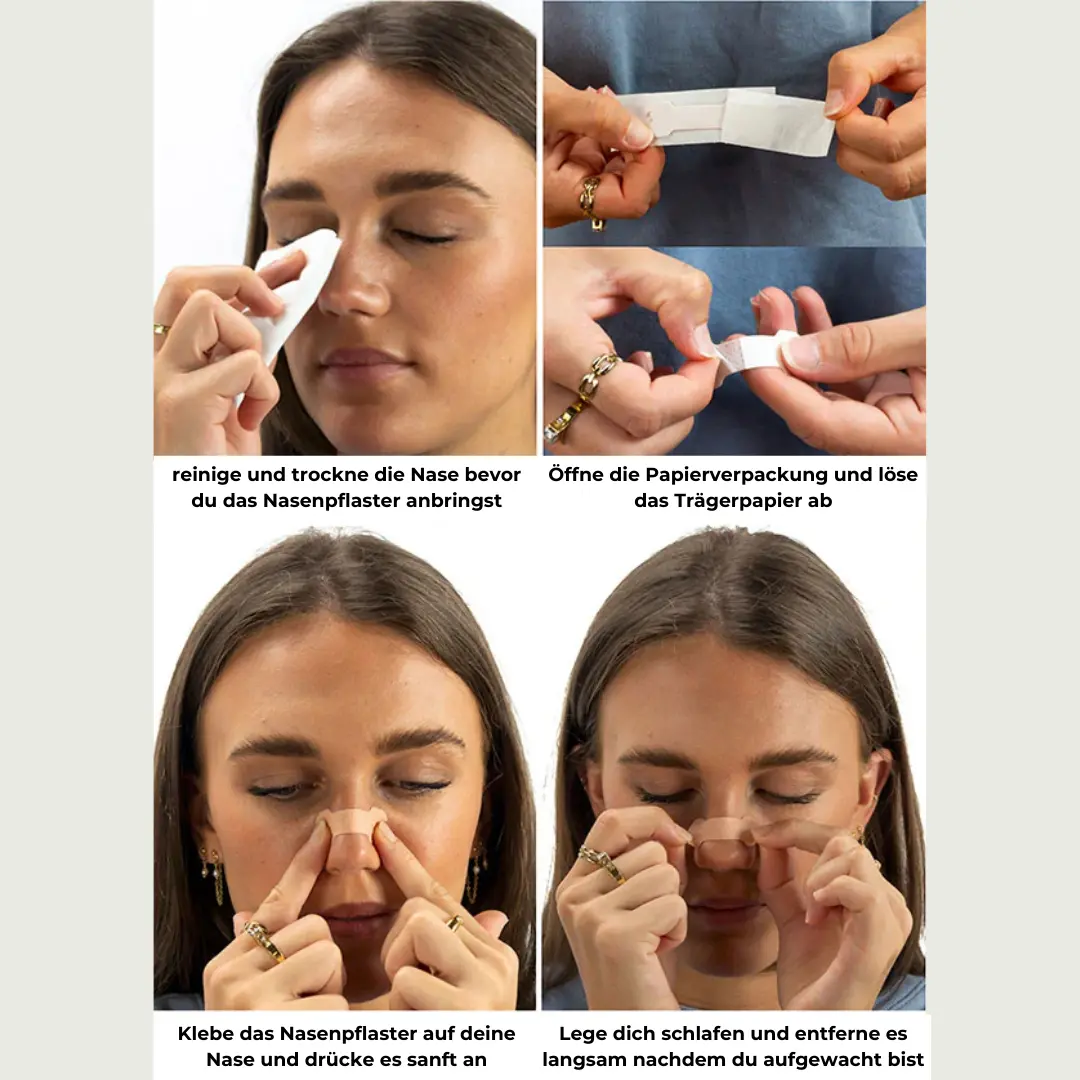 reinige und trockne die Nase bevor du das Nasenpflaster anbringst

Öffne die Papierverpackung und löse das Trägerpapier ab

Klebe das Nasenpflaster auf deine Nase und drücke es sanft an

Lege dich schlafen und entferne es langsam nachdem du aufgewacht bist